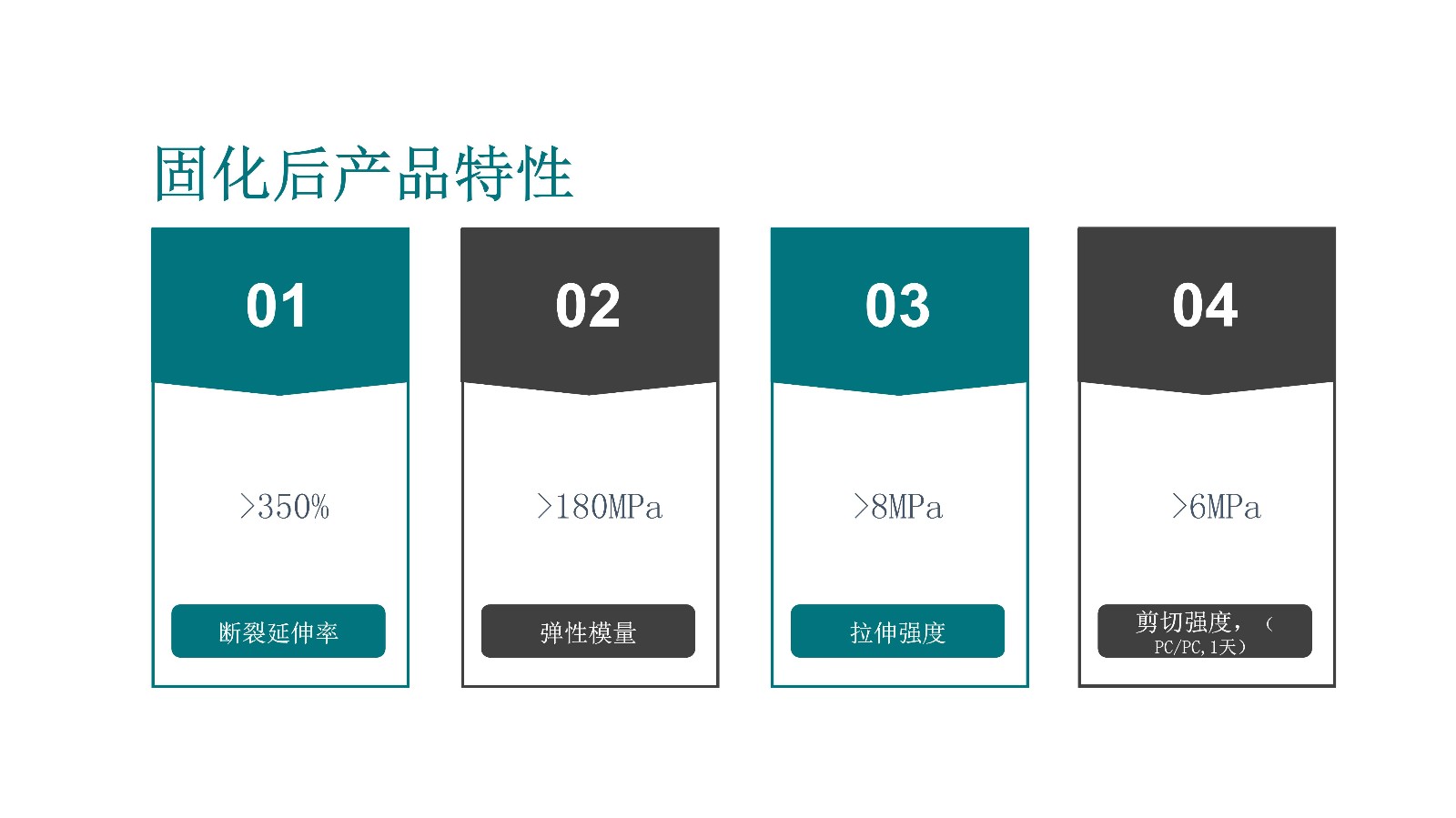 固化后产品特性

01

>350%

断裂延伸率

02

>180MPa

弹性模量

03

>8MPa

拉伸强度

04

>6MPa

剪切强度，（PC/PC,1天）